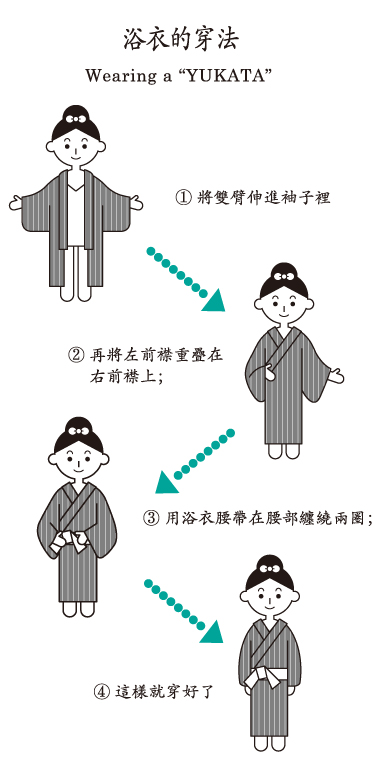 浴衣的穿法

Wearing a “YUKATA”

① 將雙臂伸進袖子裡

② 再將左前襟重疊在右前襟上;

③ 用浴衣腰帶在腰部纏繞兩圈;

④ 這樣就穿好了