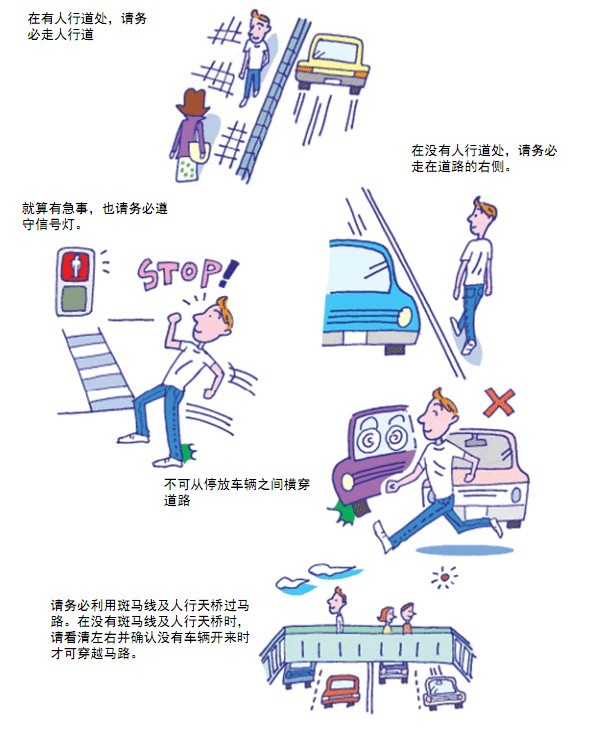 在有人行道处，请务必走人行道

在没有人行道处，请务必走在道路的右侧。

就算有急事，也请务必遵守信号灯。

STOP!

不可从停放车辆之间横穿道路

请务必利用斑马线及人行天桥过马路。在没有斑马线及人行天桥时，请看清左右并确认没有车辆开来时才可穿越马路。